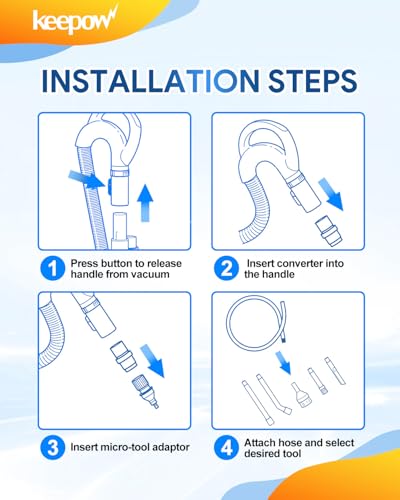 keepow

INSTALLATION STEPS

1 Press button to release handle from vacuum

2 Insert converter into the handle

3 Insert micro-tool adaptor

4 Attach hose and select desired tool