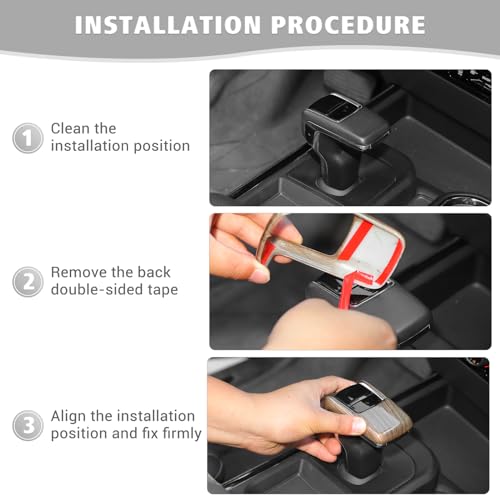 INSTALLATION PROCEDURE

1 Clean the installation position

2 Remove the back double-sided tape

3 Align the installation position and fix firmly