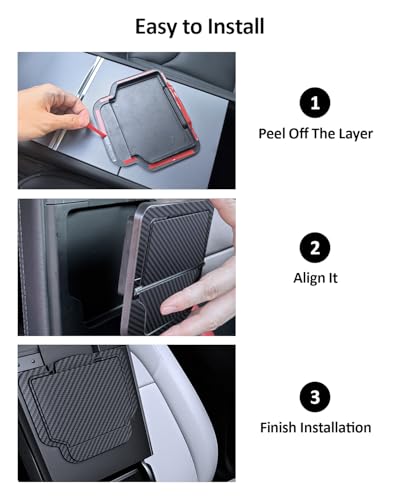 Easy to Install

1
Peel Off The Layer

2
Align It

3
Finish Installation