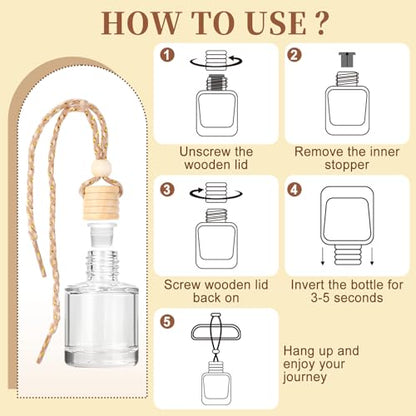 HOW TO USE ?

1
Unscrew the wooden lid

2
Remove the inner stopper

3
Screw wooden lid back on

4
Invert the bottle for 3-5 seconds

5
Hang up and enjoy your journey