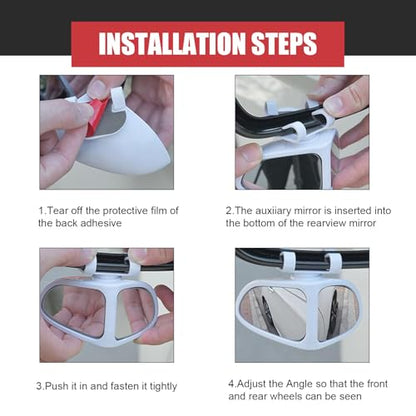 INSTALLATION STEPS

1.Tear off the protective film of the back adhesive

2.The auxiiary mirror is inserted into the bottom of the rearview mirror

3.Push it in and fasten it tightly

4.Adjust the Angle so that the front and rear wheels can be seen