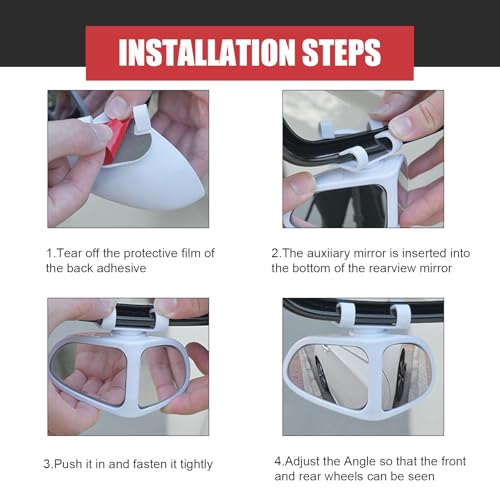 INSTALLATION STEPS

1.Tear off the protective film of the back adhesive

2.The auxiiary mirror is inserted into the bottom of the rearview mirror

3.Push it in and fasten it tightly

4.Adjust the Angle so that the front and rear wheels can be seen