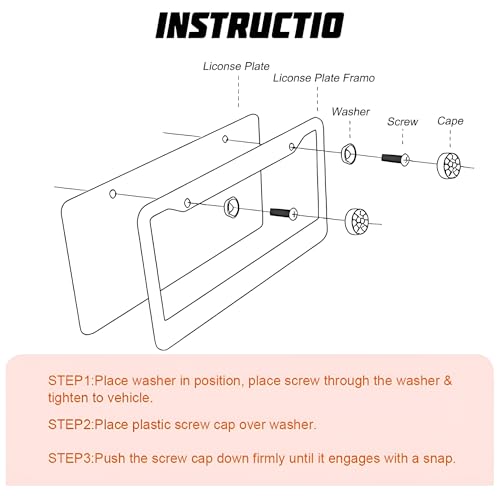 INSTRUCTIO

Liconse Plate

Liconse Plate Framo

Washer

Screw

Cape

STEP1:Place washer in position, place screw through the washer & tighten to vehicle.

STEP2:Place plastic screw cap over washer.

STEP3:Push the screw cap down firmly until it engages with a snap.