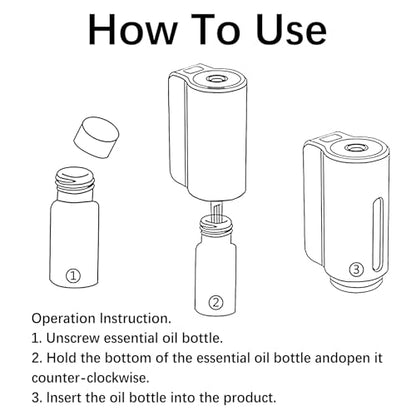 How To Use

①

②

③

Operation Instruction.
1. Unscrew essential oil bottle.
2. Hold the bottom of the essential oil bottle andopen it counter-clockwise.
3. Insert the oil bottle into the product.