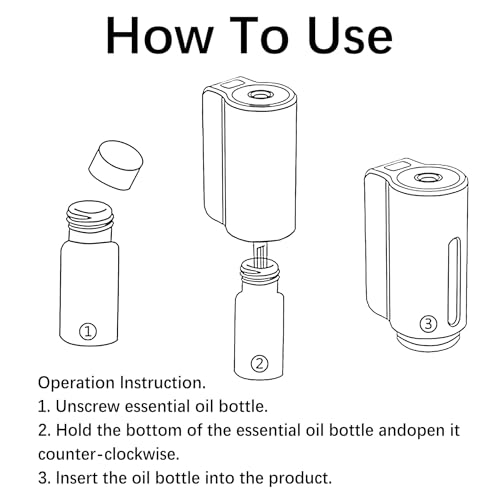 How To Use

①

②

③

Operation Instruction.
1. Unscrew essential oil bottle.
2. Hold the bottom of the essential oil bottle andopen it counter-clockwise.
3. Insert the oil bottle into the product.