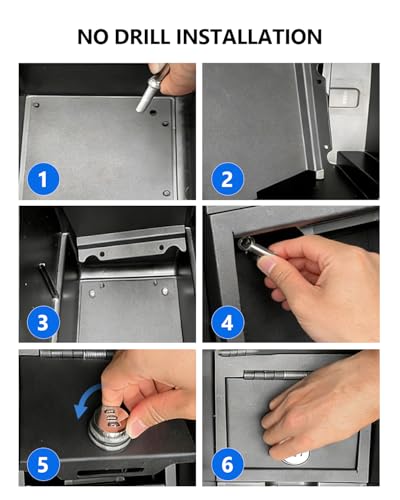 NO DRILL INSTALLATION

1

2

3

4

5

6