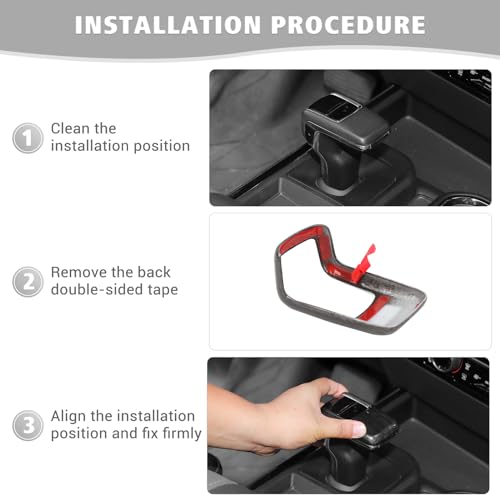 INSTALLATION PROCEDURE

1 Clean the installation position

2 Remove the back double-sided tape

3 Align the installation position and fix firmly