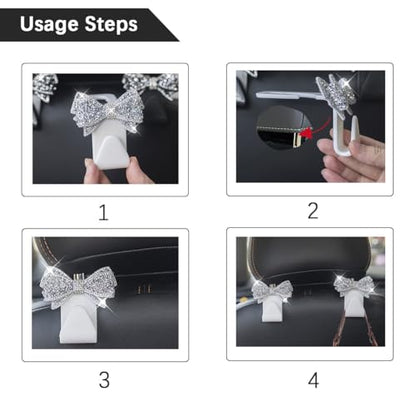 Usage Steps

1

2

3

4