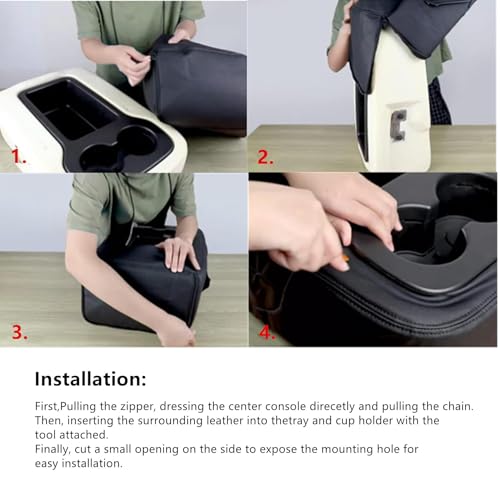 1.

2.

3.

4.

Installation:

First,Pulling the zipper, dressing the center console direcetly and pulling the chain.
Then, inserting the surrounding leather into thetray and cup holder with the tool attached.
Finally, cut a small opening on the side to expose the mounting hole for easy installation.