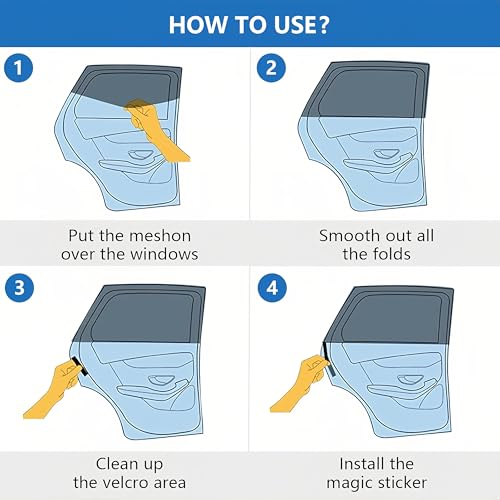 HOW TO USE?

1

Put the meshon over the windows

2

Smooth out all the folds

3

Clean up the velcro area

4

Install the magic sticker