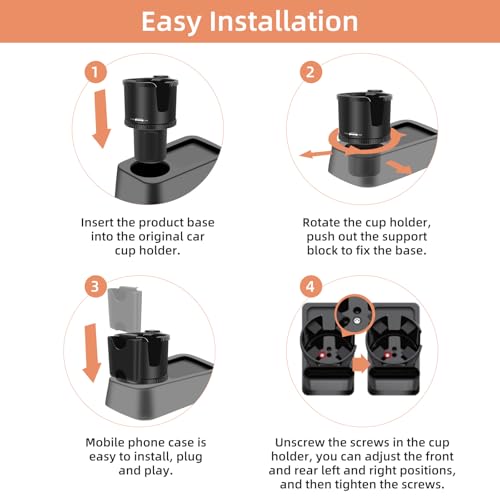 Easy Installation

1

Insert the product base into the original car cup holder.

2

Rotate the cup holder, push out the support block to fix the base.

3

Mobile phone case is easy to install, plug and play.

4

Unscrew the screws in the cup holder, you can adjust the front and rear left and right positions, and then tighten the screws.