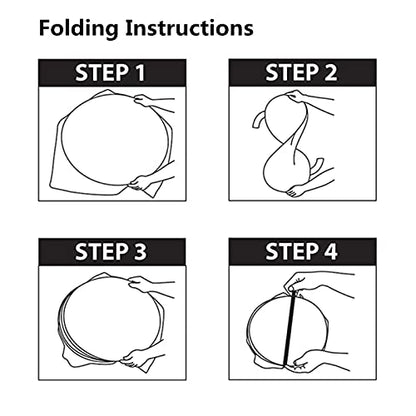 Folding Instructions

STEP 1

STEP 2

STEP 3

STEP 4