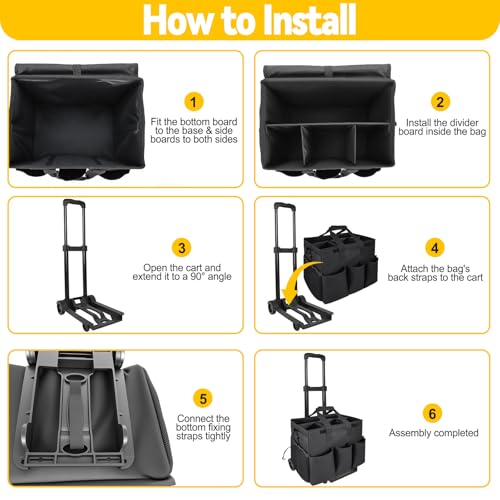 How to Install

1
Fit the bottom board to the base & side boards to both sides

2
Install the divider board inside the bag

3
Open the cart and extend it to a 90° angle

4
Attach the bag's back straps to the cart

5
Connect the bottom fixing straps tightly

6
Assembly completed