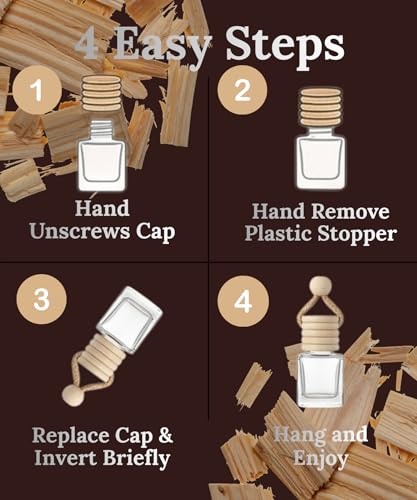 4 Easy Steps

1

Hand Unscrews Cap

2

Hand Remove Plastic Stopper

3

Replace Cap & Invert Briefly

4

Hang and Enjoy