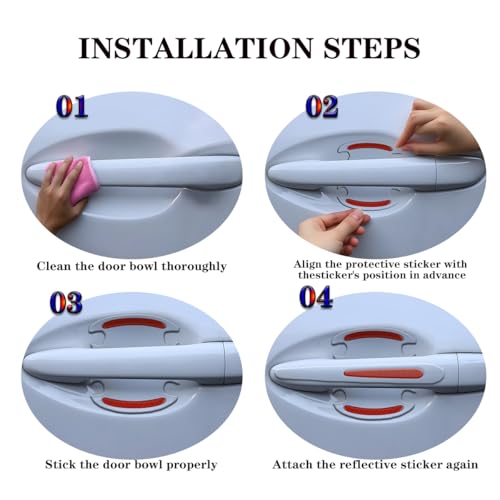 INSTALLATION STEPS

01

Clean the door bowl thoroughly

02

Align the protective sticker with thesticker's position in advance

03

Stick the door bowl properly

04

Attach the reflective sticker again