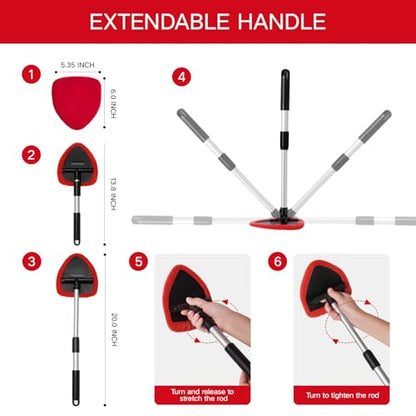 EXTENDABLE HANDLE

1

5.35 INCH

6.0 INCH

2

13.8 INCH

3

20.0 INCH

4

5

Turn and release to stretch the rod

6

Turn to tighten the rod