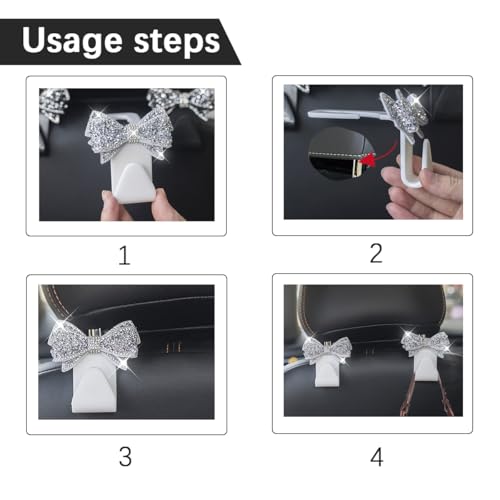 Usage steps

1

2

3

4