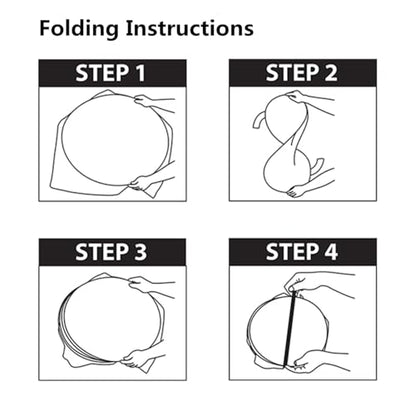 Folding Instructions

STEP 1

STEP 2

STEP 3

STEP 4