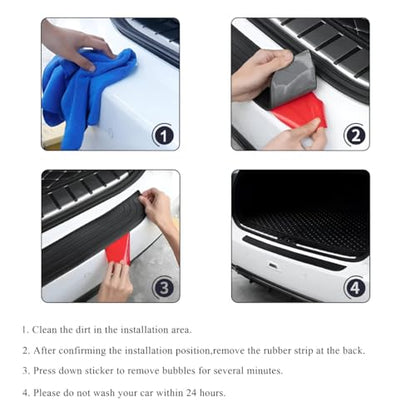 1

2

3

4

1. Clean the dirt in the installation area.

2. After confirming the installation position,remove the rubber strip at the back.

3. Press down sticker to remove bubbles for several minutes.

4. Please do not wash your car within 24 hours.