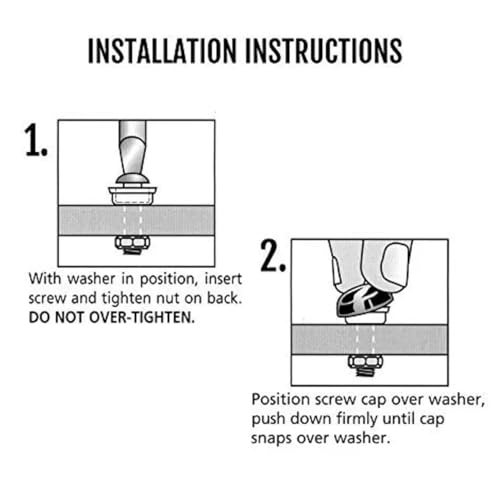 INSTALLATION INSTRUCTIONS

1.

With washer in position, insert screw and tighten nut on back. DO NOT OVER-TIGHTEN.

2.

Position screw cap over washer, push down firmly until cap snaps over washer.