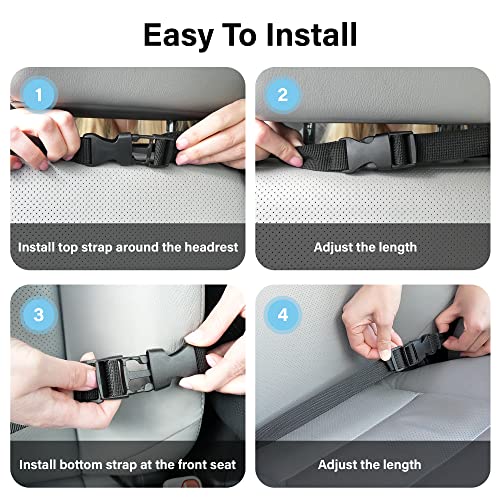 Easy To Install

1

Install top strap around the headrest

2

Adjust the length

3

Install bottom strap at the front seat

4

Adjust the length