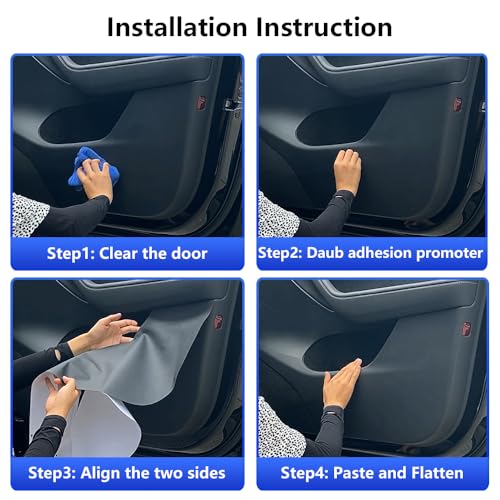 Installation Instruction

Step1: Clear the door

Step2: Daub adhesion promoter

Step3: Align the two sides

Step4: Paste and Flatten