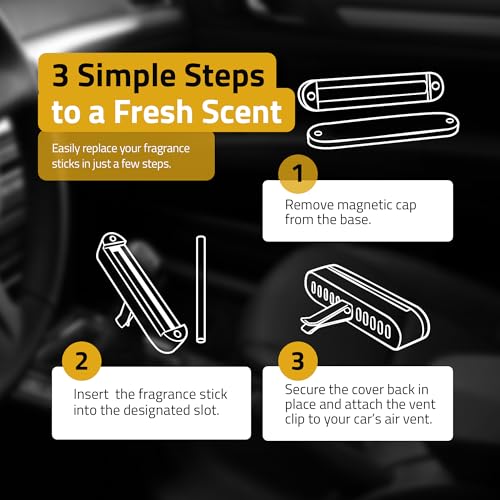 3 Simple Steps to a Fresh Scent

Easily replace your fragrance sticks in just a few steps.

1

Remove magnetic cap from the base.

2

Insert the fragrance stick into the designated slot.

3

Secure the cover back in place and attach the vent clip to your car's air vent.