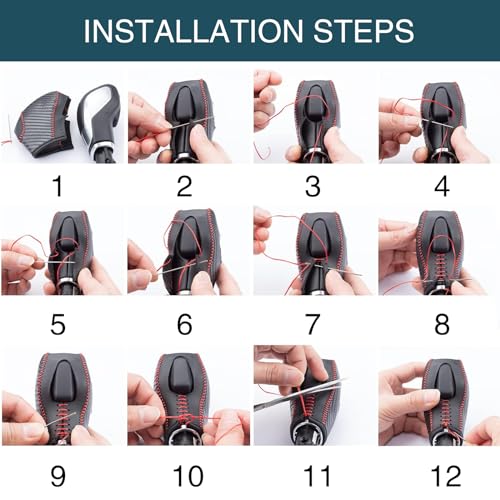 INSTALLATION STEPS

1 2 3 4

5 6 7 8

9 10 11 12