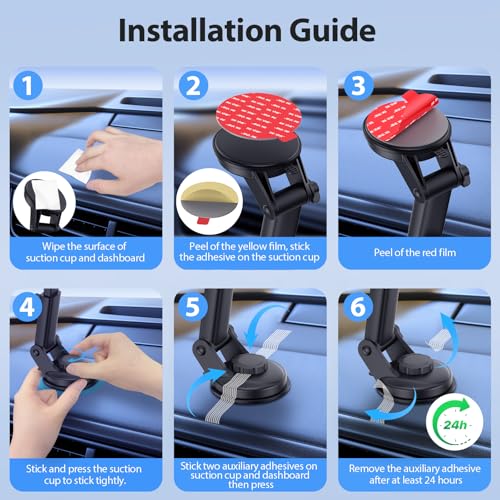 Installation Guide

1

Wipe the surface of suction cup and dashboard

2

Peel of the yellow film, stick the adhesive on the suction cup

3

Peel of the red film

4

Stick and press the suction cup to stick tightly.

5

Stick two auxiliary adhesives on suction cup and dashboard then press

6

24h

Remove the auxiliary adhesive after at least 24 hours