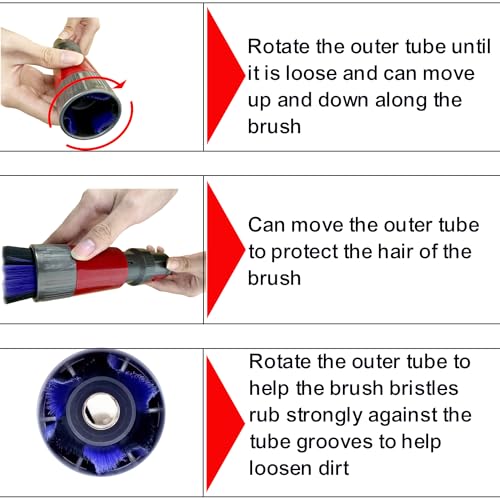 Rotate the outer tube until it is loose and can move up and down along the brush

Can move the outer tube to protect the hair of the brush

Rotate the outer tube to help the brush bristles rub strongly against the tube grooves to help loosen dirt