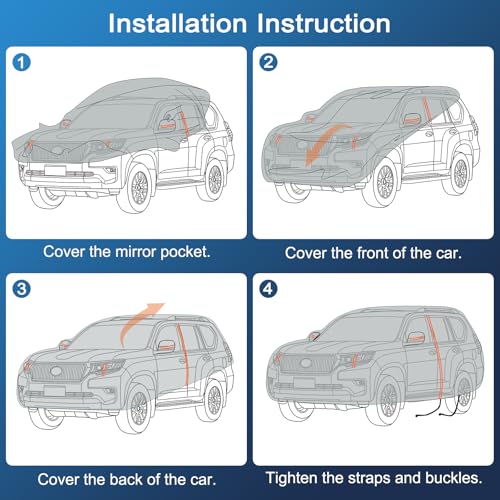 Installation Instruction

1

Cover the mirror pocket.

2

Cover the front of the car.

3

Cover the back of the car.

4

Tighten the straps and buckles.