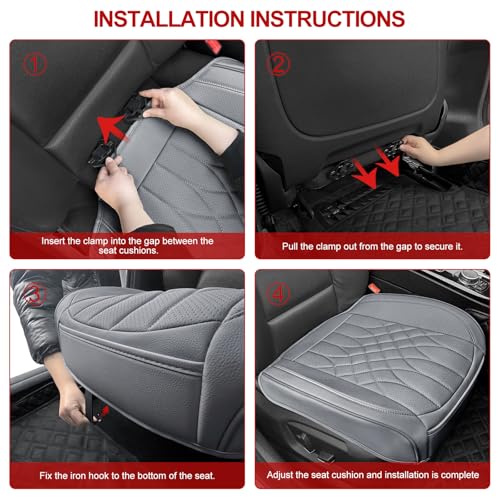 INSTALLATION INSTRUCTIONS

①

Insert the clamp into the gap between the seat cushions.

②

Pull the clamp out from the gap to secure it.

③

Fix the iron hook to the bottom of the seat.

④

Adjust the seat cushion and installation is complete