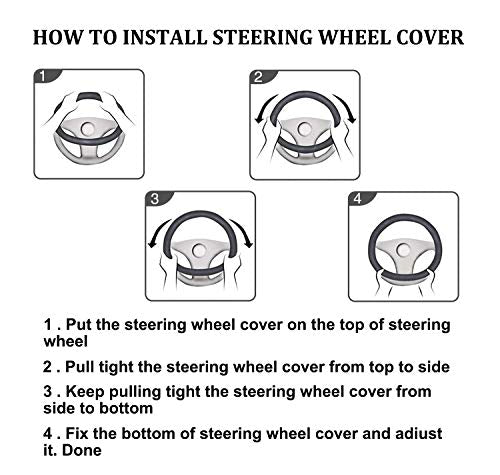 HOW TO INSTALL STEERING WHEEL COVER

1

2

3

4

1 . Put the steering wheel cover on the top of steering wheel

2 . Pull tight the steering wheel cover from top to side

3 . Keep pulling tight the steering wheel cover from side to bottom

4 . Fix the bottom of steering wheel cover and adiust it. Done