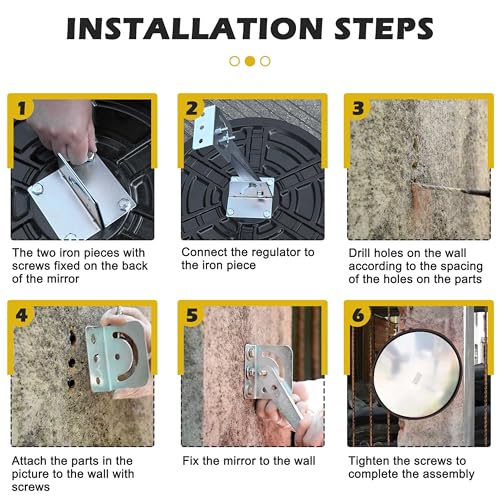 INSTALLATION STEPS

1
The two iron pieces with screws fixed on the back of the mirror

2
Connect the regulator to the iron piece

3
Drill holes on the wall according to the spacing of the holes on the parts

4
Attach the parts in the picture to the wall with screws

5
Fix the mirror to the wall

6
Tighten the screws to complete the assembly