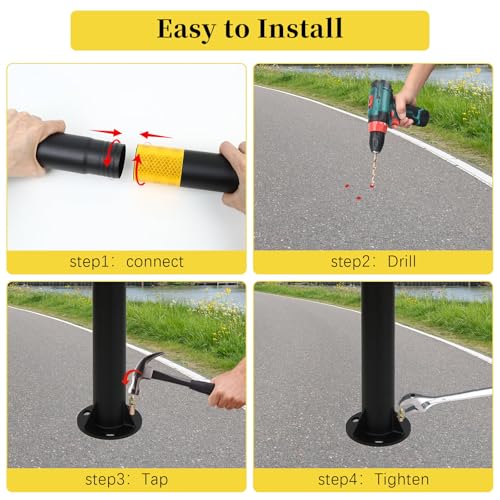 Easy to Install

step1: connect

step2: Drill

step3: Tap

step4: Tighten