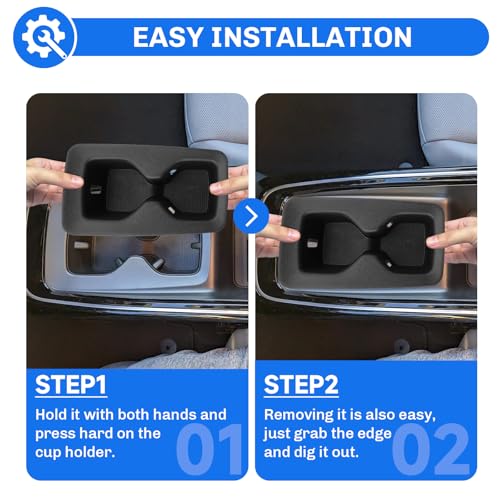 EASY INSTALLATION

STEP1

Hold it with both hands and press hard on the cup holder.

01

STEP2

Removing it is also easy, just grab the edge and dig it out.

02