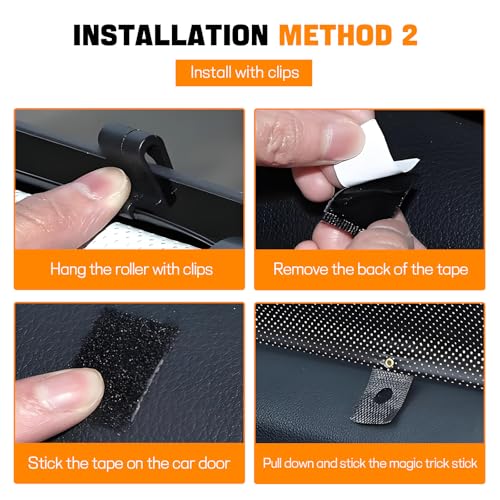 INSTALLATION METHOD 2

Install with clips

Hang the roller with clips

Remove the back of the tape

Stick the tape on the car door

Pull down and stick the magic trick stick