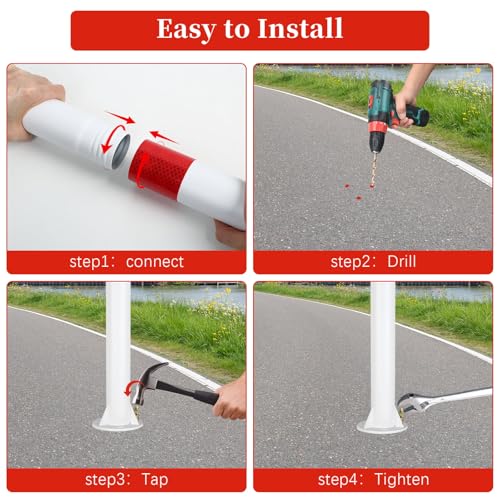 Easy to Install

step1: connect

step2: Drill

step3: Tap

step4: Tighten