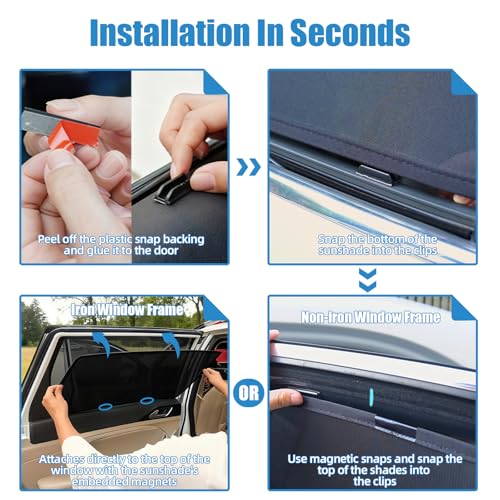 Installation In Seconds

Peel off the plastic snap backing and glue it to the door

Snap the bottom of the sunshade into the clips

Iron Window Frame

Attaches directly to the top of the window with the sunshade's embedded magnets

OR

Non-Iron Window Frame

Use magnetic snaps and snap the top of the shades into the clips