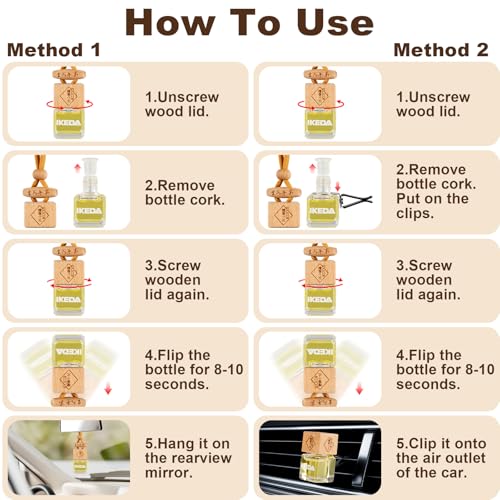 How To Use

Method 1

IKEDA

1.Unscrew wood lid.

IKEDA

2.Remove bottle cork.

IKEDA

3.Screw wooden lid again.

IKEDA

4.Flip the bottle for 8-10 seconds.

5.Hang it on the rearview mirror.

Method 2

IKEDA

1.Unscrew wood lid.

IKEDA

2.Remove bottle cork. Put on the clips.

IKEDA

3.Screw wooden lid again.

IKEDA

4.Flip the bottle for 8-10 seconds.

5.Clip it onto the air outlet of the car.