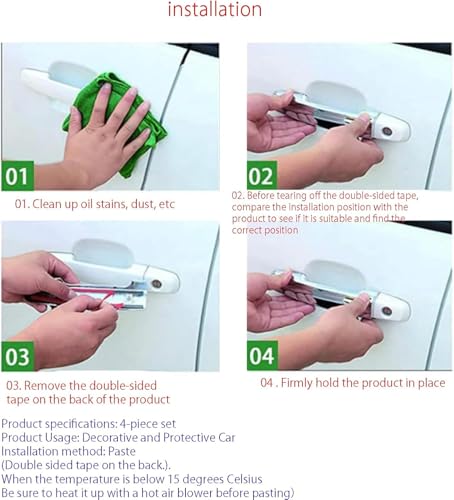 installation

01

01. Clean up oil stains, dust, etc

02

02. Before tearing off the double-sided tape, compare the installation position with the product to see if it is suitable and find the correct position

03

03. Remove the double-sided tape on the back of the product

04

04 . Firmly hold the product in place

Product specifications: 4-piece set
Product Usage: Decorative and Protective Car
Installation method: Paste
(Double sided tape on the back.).
When the temperature is below 15 degrees Celsius
Be sure to heat it up with a hot air blower before pasting)