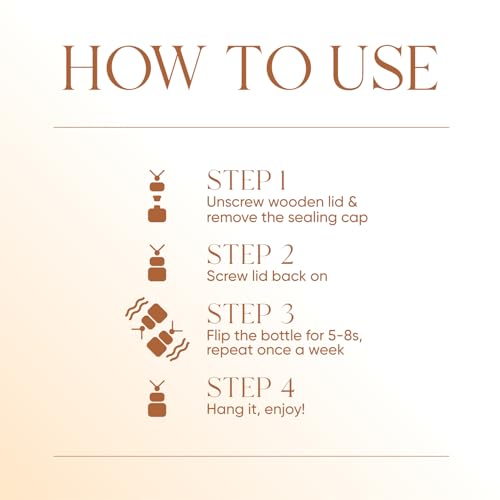 HOW TO USE

STEP 1
Unscrew wooden lid & remove the sealing cap

STEP 2
Screw lid back on

STEP 3
Flip the bottle for 5-8s, repeat once a week

STEP 4
Hang it, enjoy!