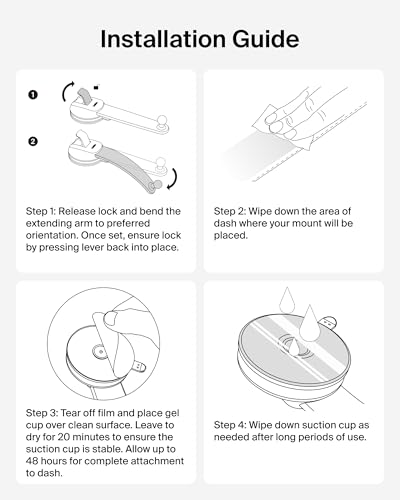 Installation Guide

1

2

Step 1: Release lock and bend the extending arm to preferred orientation. Once set, ensure lock by pressing lever back into place.

Step 2: Wipe down the area of dash where your mount will be placed.

Step 3: Tear off film and place gel cup over clean surface. Leave to dry for 20 minutes to ensure the suction cup is stable. Allow up to 48 hours for complete attachment to dash.

Step 4: Wipe down suction cup as needed after long periods of use.