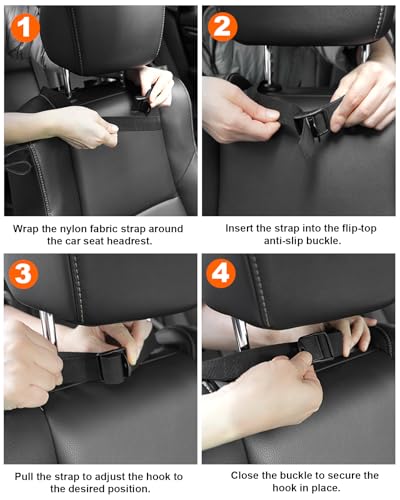 1

Wrap the nylon fabric strap around the car seat headrest.

2

Insert the strap into the flip-top anti-slip buckle.

3

Pull the strap to adjust the hook to the desired position.

4

Close the buckle to secure the hook in place.