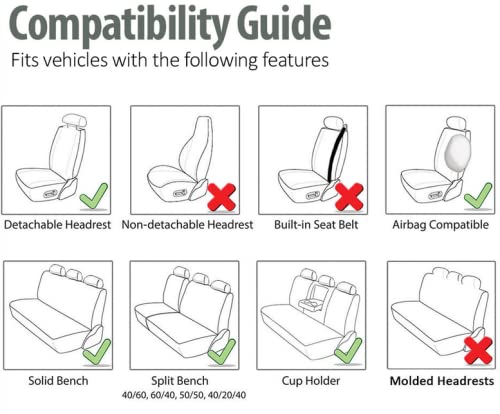 Compatibility Guide

Fits vehicles with the following features

Detachable Headrest

Non-detachable Headrest

Built-in Seat Belt

Airbag Compatible

Solid Bench

Split Bench
40/60, 60/40, 50/50, 40/20/40

Cup Holder

Molded Headrests